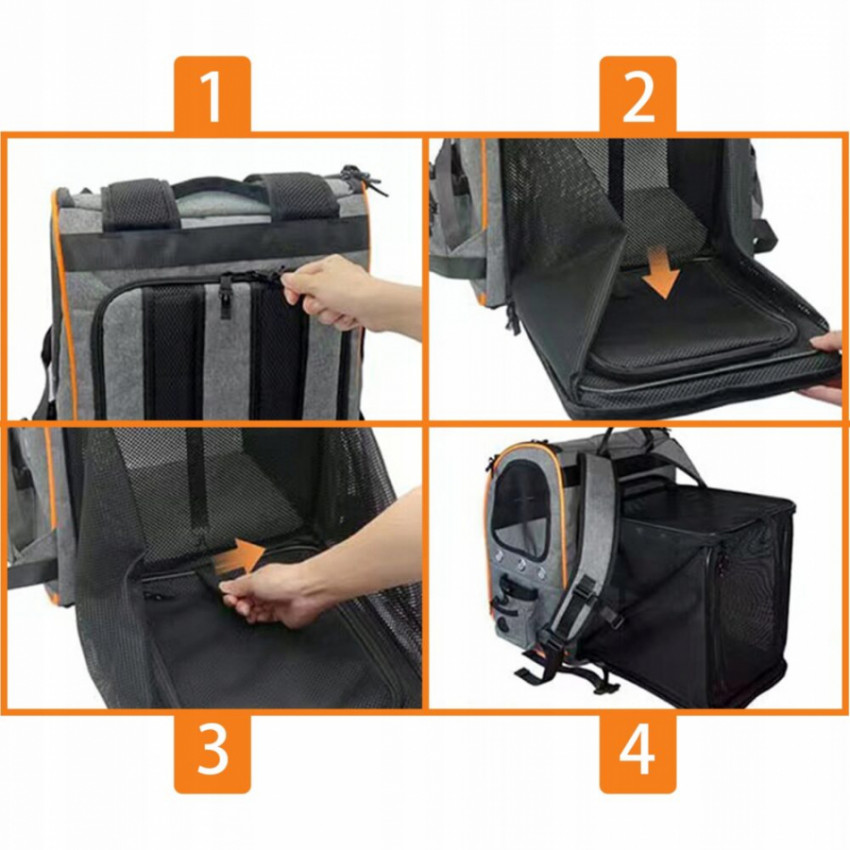 1

2

3

4